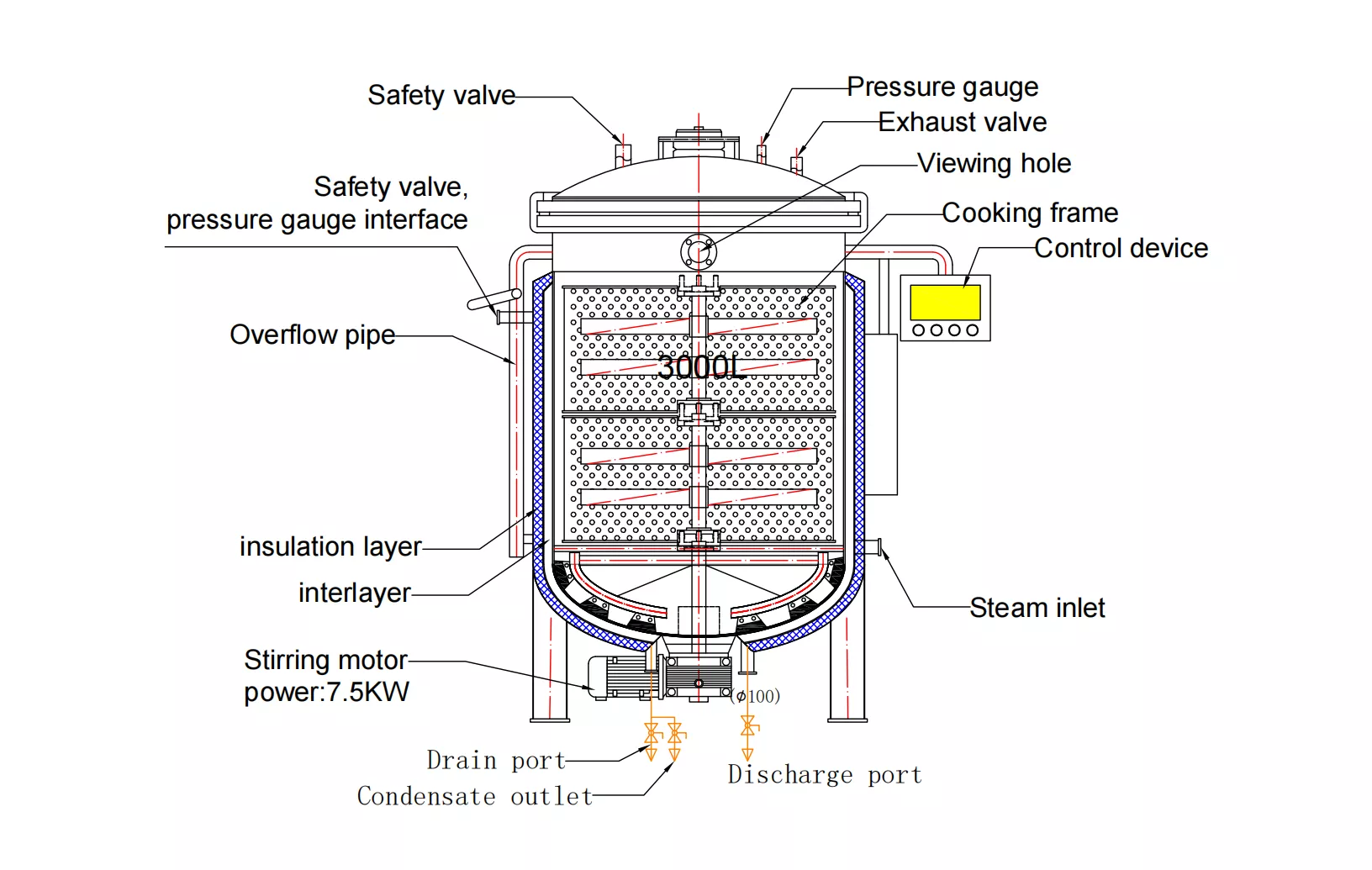 Safety valve

Pressure gauge

Exhaust valve

Viewing hole

Safety valve, pressure gauge interface

Cooking frame

Control device

Overflow pipe

3000L

insulation layer

interlayer

Steam inlet

Stirring motor power:7.5KW

($\phi$100)

Drain port

Condensate outlet

Discharge port